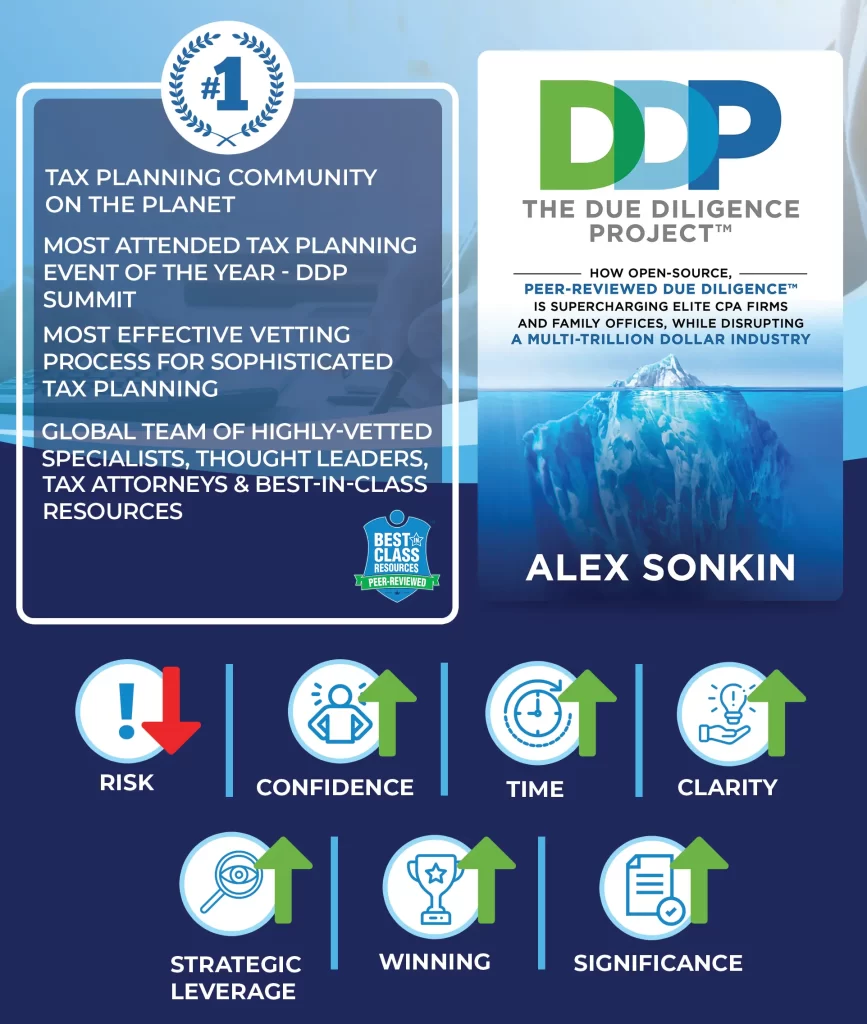 #1

TAX PLANNING COMMUNITY ON THE PLANET

MOST ATTENDED TAX PLANNING EVENT OF THE YEAR - DDP SUMMIT

MOST EFFECTIVE VETTING PROCESS FOR SOPHISTICATED TAX PLANNING

GLOBAL TEAM OF HIGHLY-VETTED SPECIALISTS, THOUGHT LEADERS, TAX ATTORNEYS & BEST-IN-CLASS RESOURCES

BEST IN CLASS RESOURCES PEER-REVIEWED

DDP

THE DUE DILIGENCE PROJECT™

HOW OPEN-SOURCE, PEER-REVIEWED DUE DILIGENCE™ IS SUPERCHARGING ELITE CPA FIRMS AND FAMILY OFFICES, WHILE DISRUPTING A MULTI-TRILLION DOLLAR INDUSTRY

ALEX SONKIN

RISK

CONFIDENCE

TIME

CLARITY

STRATEGIC LEVERAGE

WINNING

SIGNIFICANCE